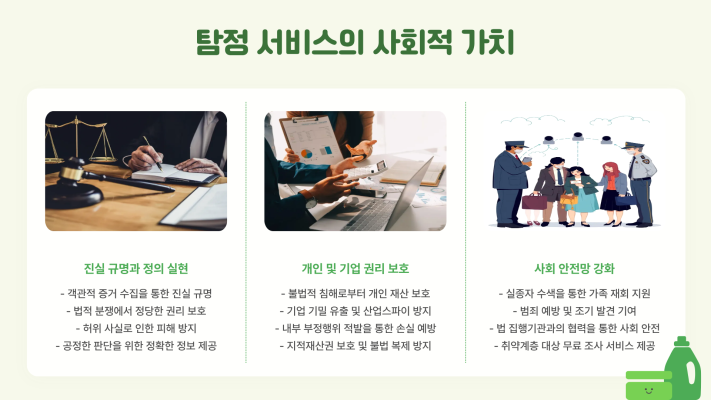 탐정 서비스의 사회적 가치

진실 규명과 정의 실현

- 객관적 증거 수집을 통한 진실 규명
- 법적 분쟁에서 정당한 권리 보호
- 허위 사실로 인한 피해 방지
- 공정한 판단을 위한 정확한 정보 제공

개인 및 기업 권리 보호

- 불법적 침해로부터 개인 재산 보호
- 기업 기밀 유출 및 산업스파이 방지
- 내부 부정행위 적발을 통한 손실 예방
- 지적재산권 보호 및 불법 복제 방지

사회 안전망 강화

- 실종자 수색을 통한 가족 재회 지원
- 범죄 예방 및 조기 발견 기여
- 법 집행기관과의 협력을 통한 사회 안전
- 취약계층 대상 무료 조사 서비스 제공